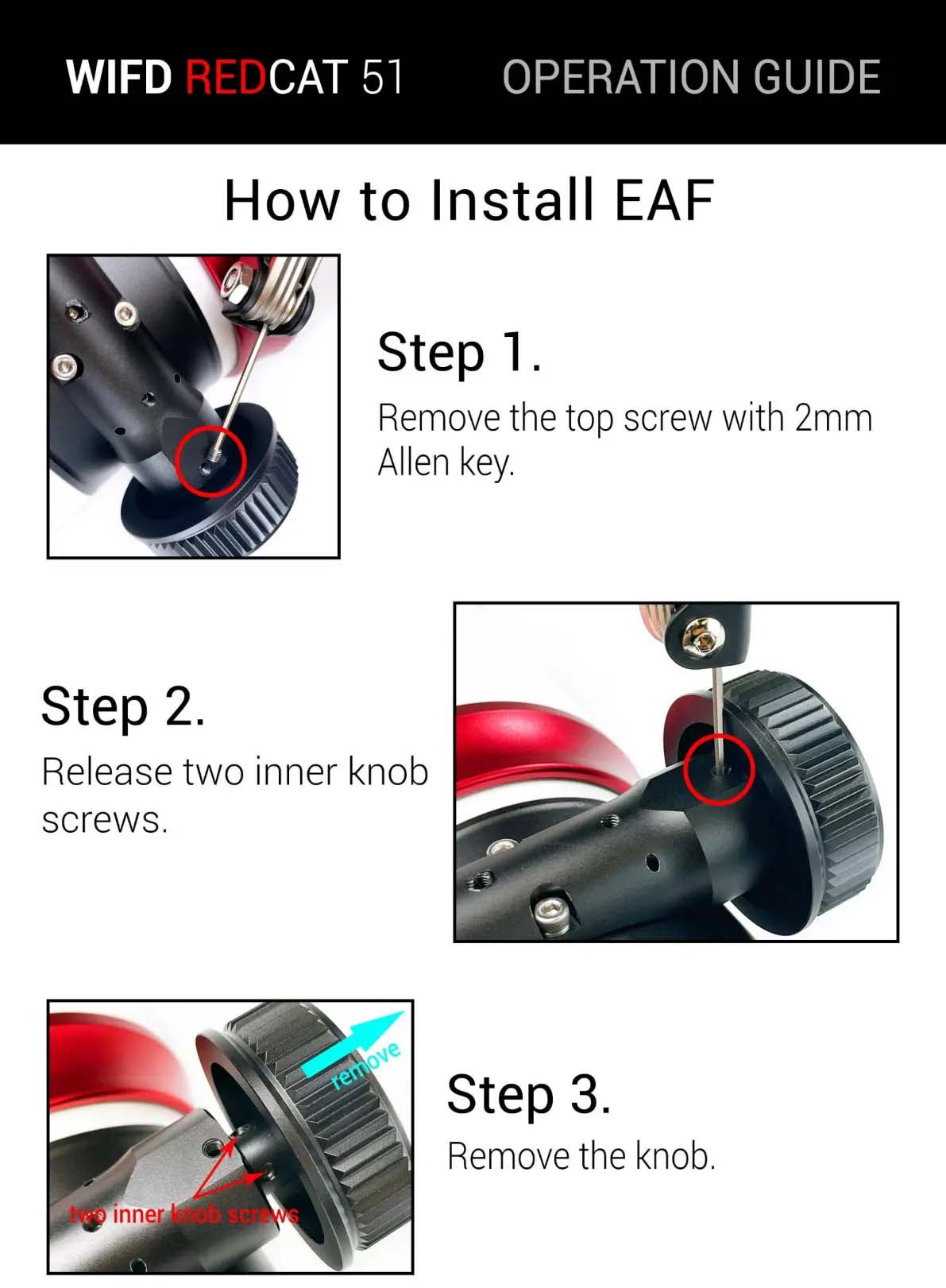 WIFD REDCAT 51 OPERATION GUIDE

How to Install EAF

Step 1.
Remove the top screw with 2mm Allen key.

Step 2.
Release two inner knob screws.

remove
two inner knob screws

Step 3.
Remove the knob.