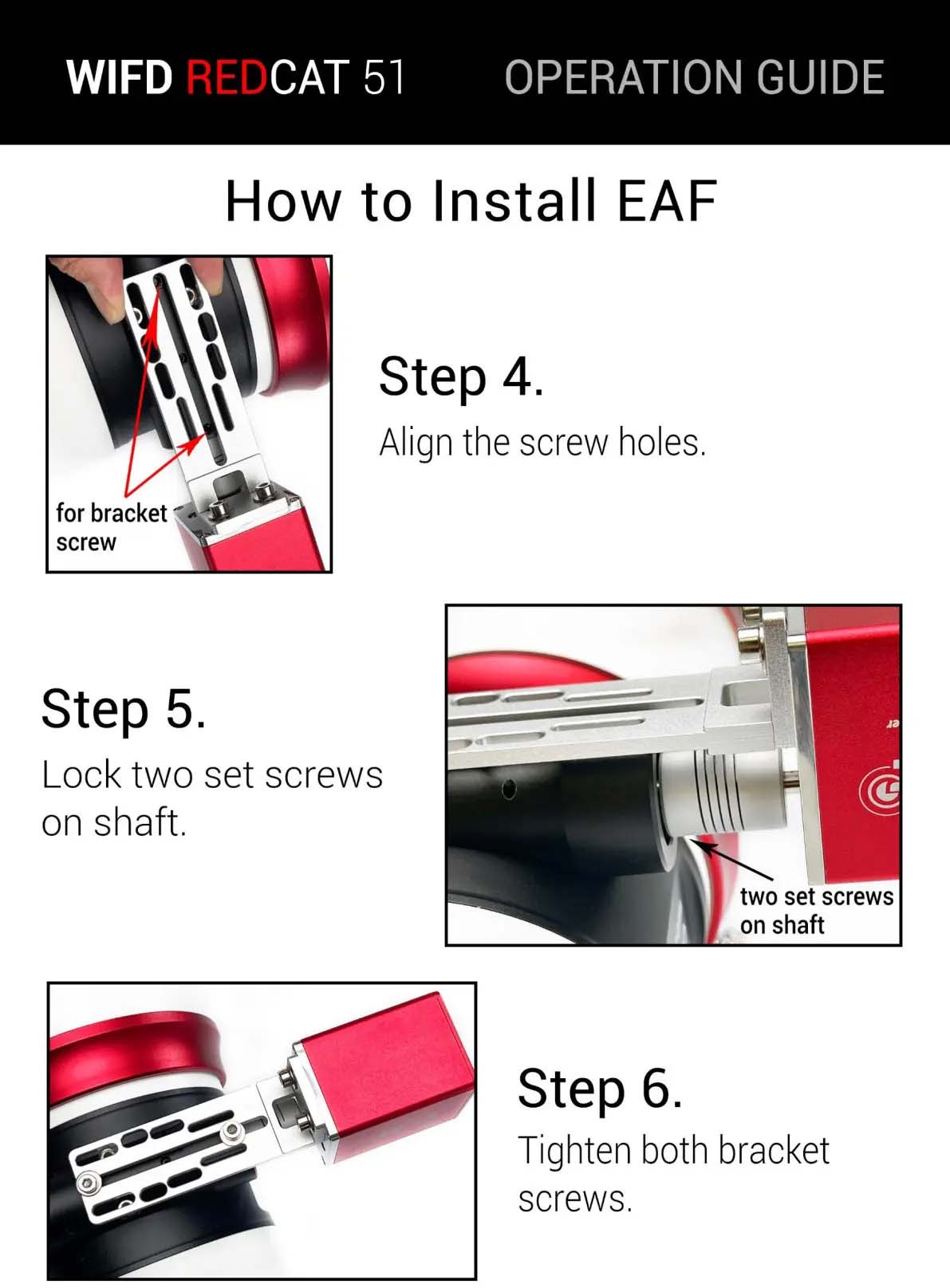 WIFD REDCAT 51 OPERATION GUIDE

How to Install EAF

for bracket screw

Step 4.
Align the screw holes.

Step 5.
Lock two set screws on shaft.

two set screws on shaft

Step 6.
Tighten both bracket screws.