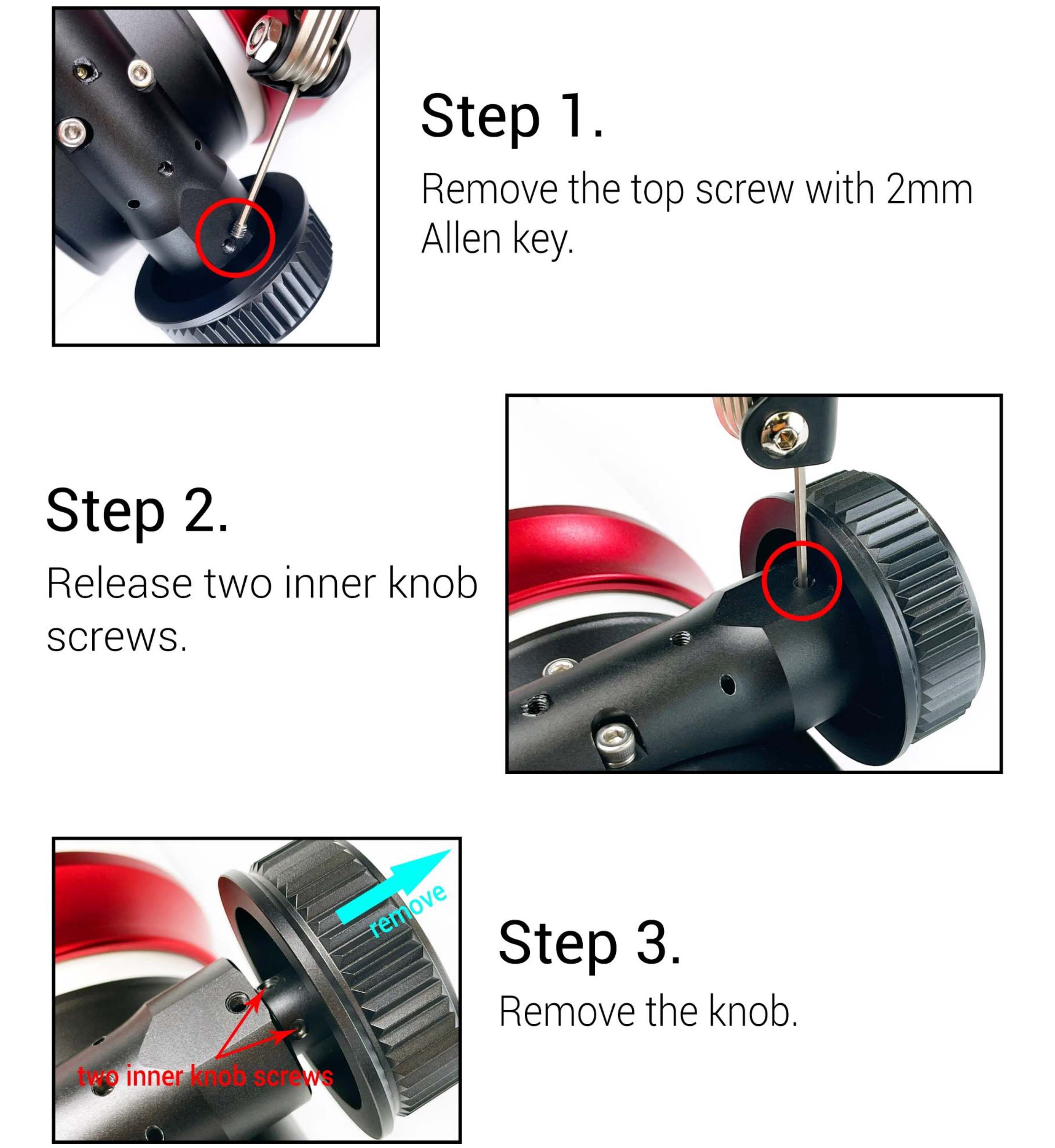 Step 1.

Remove the top screw with 2mm Allen key.

Step 2.

Release two inner knob screws.

remove

two inner knob screws

Step 3.

Remove the knob.