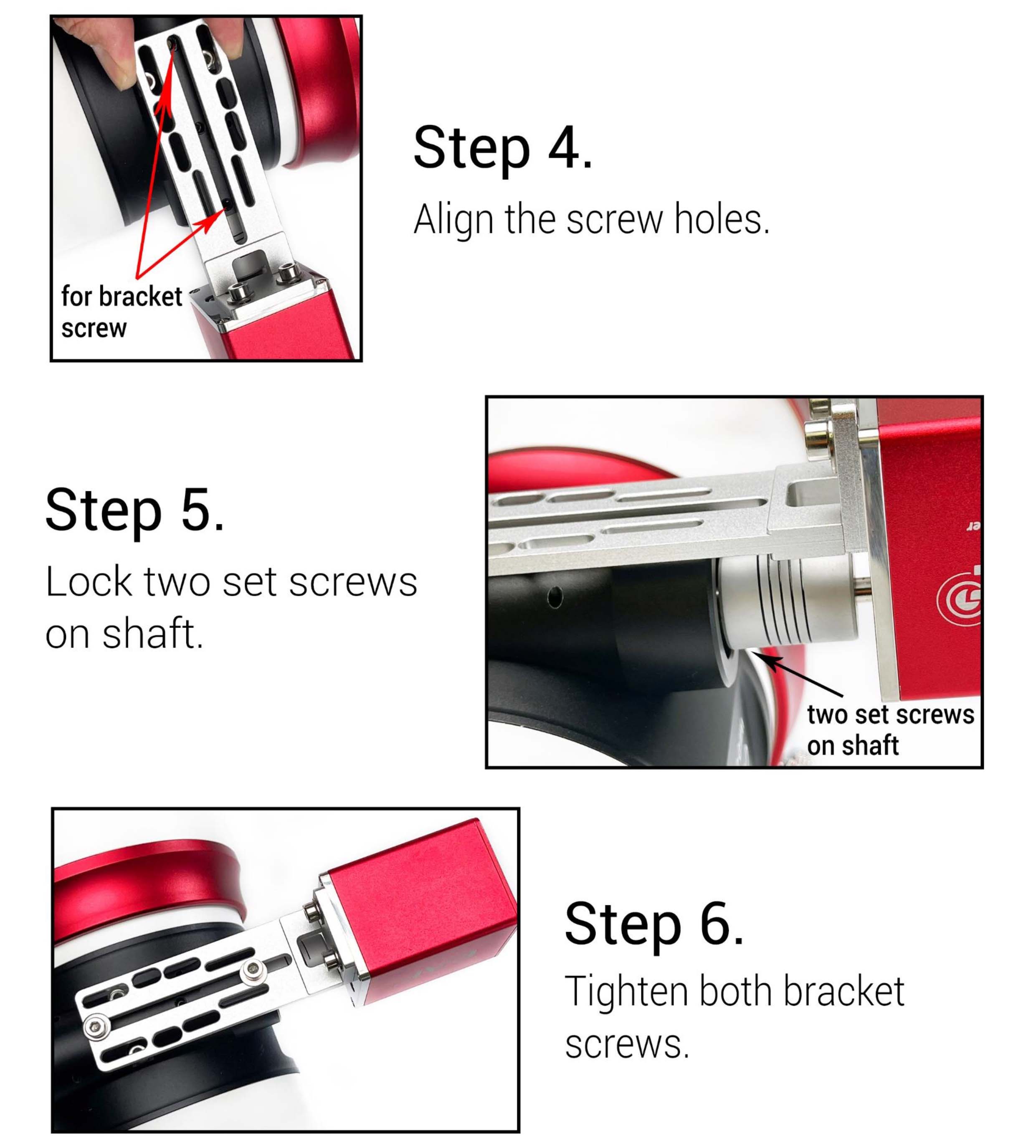 for bracket screw

Step 4.

Align the screw holes.

Step 5.

Lock two set screws on shaft.

two set screws on shaft

Step 6.

Tighten both bracket screws.